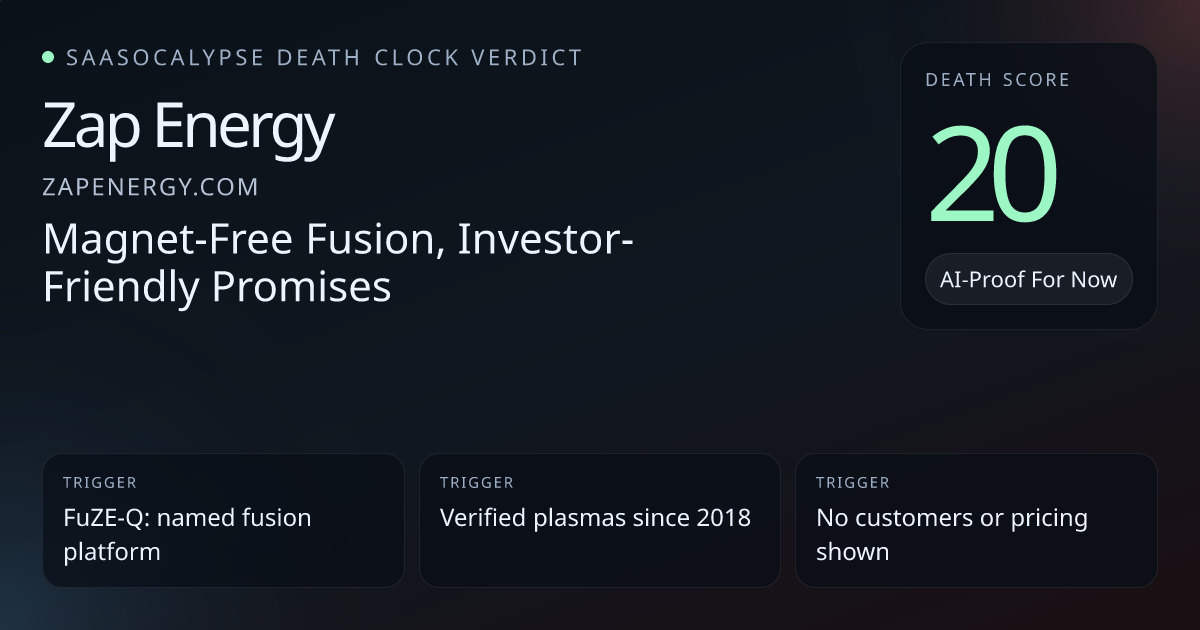 • SAASOCALYPSE DEATH CLOCK VERDICT

Zap Energy

ZAPENERGY.COM

Magnet-Free Fusion, Investor-Friendly Promises

DEATH SCORE

20

AI-Proof For Now

TRIGGER

FuZE-Q: named fusion platform

TRIGGER

Verified plasmas since 2018

TRIGGER

No customers or pricing shown