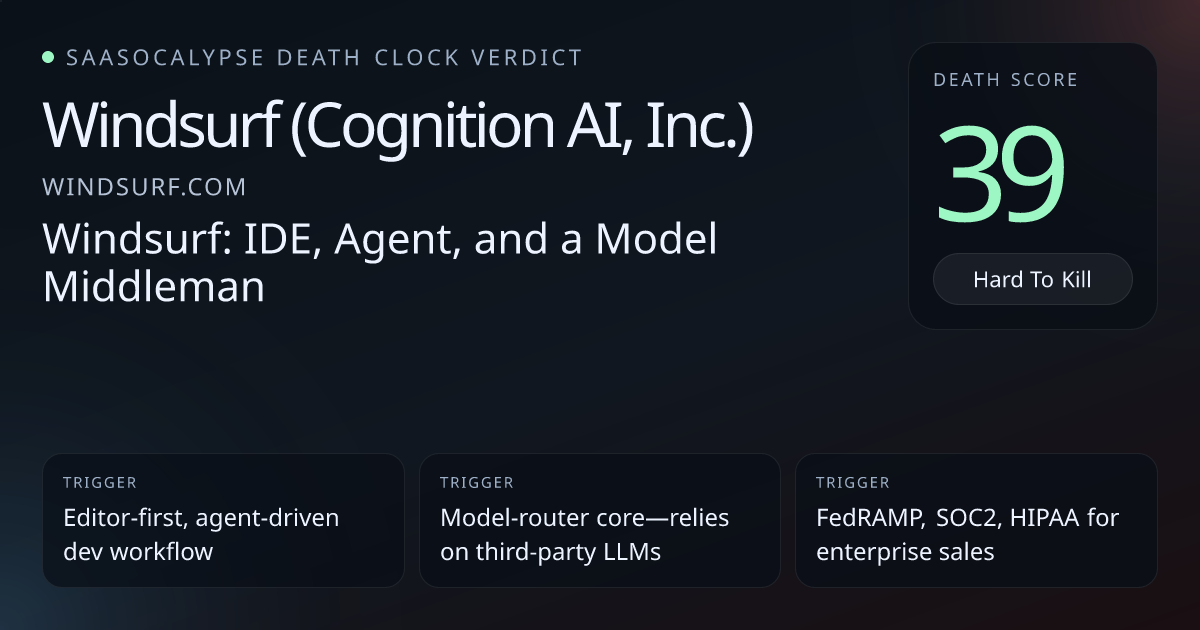 • SAASOCALYPSE DEATH CLOCK VERDICT

Windsurf (Cognition AI, Inc.)

WINDSURF.COM

Windsurf: IDE, Agent, and a Model Middleman

DEATH SCORE

39

Hard To Kill

TRIGGER

Editor-first, agent-driven dev workflow

TRIGGER

Model-router core—relies on third-party LLMs

TRIGGER

FedRAMP, SOC2, HIPAA for enterprise sales