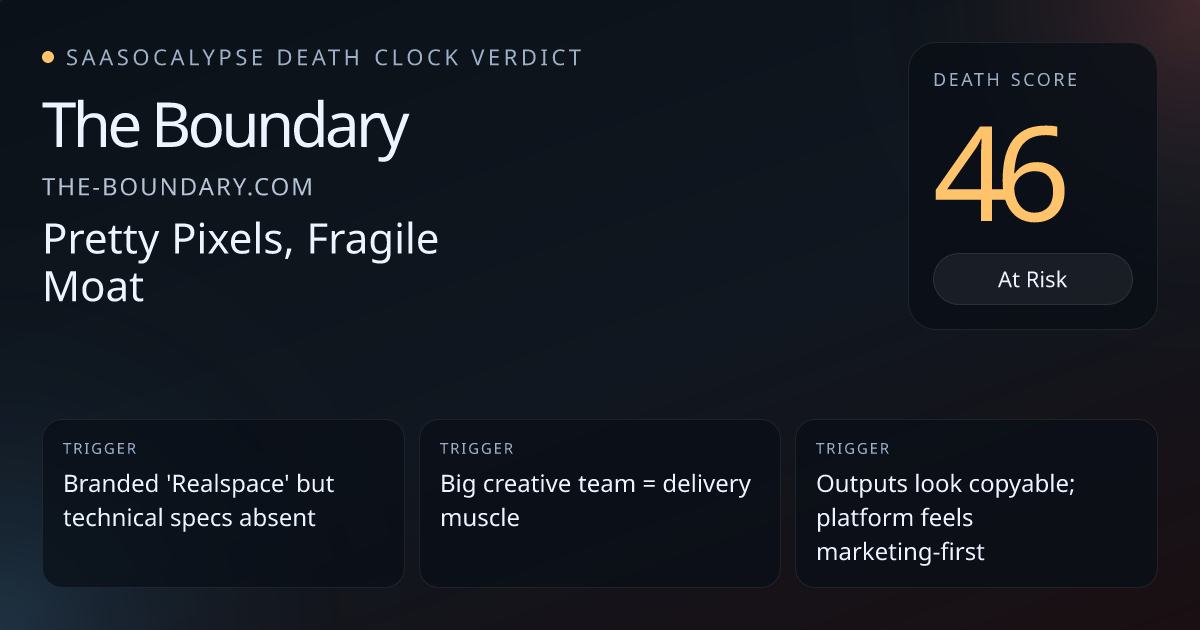 • SAASOCALYPSE DEATH CLOCK VERDICT

The Boundary

THE-BOUNDARY.COM

Pretty Pixels, Fragile Moat

DEATH SCORE

46

At Risk

TRIGGER

Branded 'Realspace' but technical specs absent

TRIGGER

Big creative team = delivery muscle

TRIGGER

Outputs look copyable; platform feels marketing-first