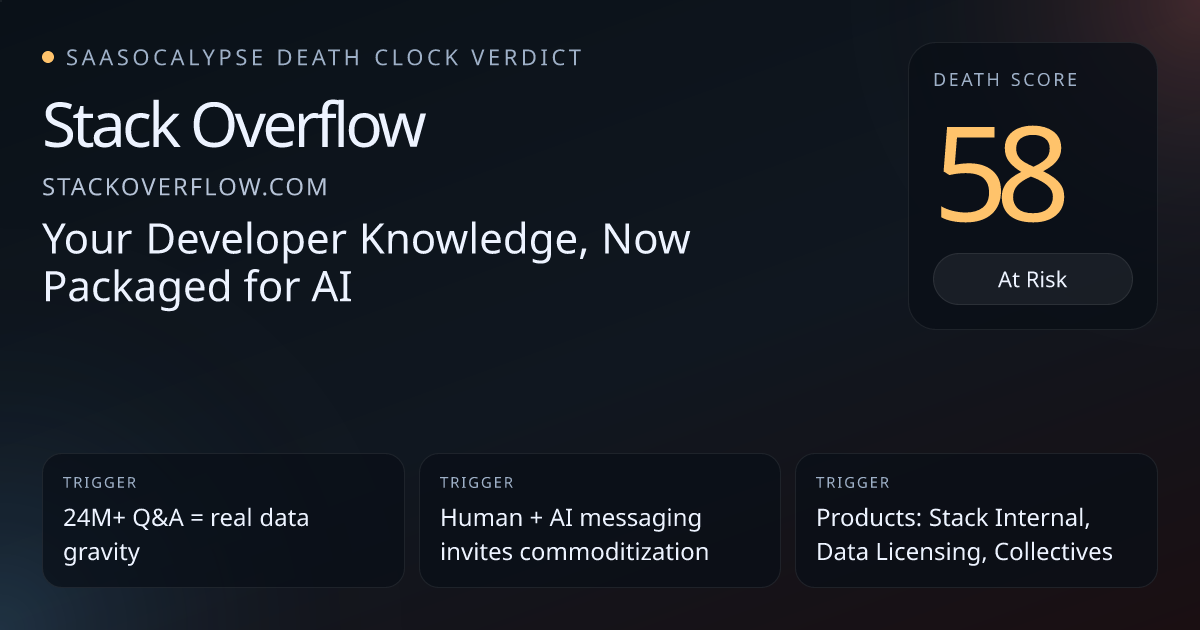 • SAASOCALYPSE DEATH CLOCK VERDICT

Stack Overflow

STACKOVERFLOW.COM

Your Developer Knowledge, Now Packaged for AI

DEATH SCORE

58

At Risk

TRIGGER

24M+ Q&A = real data gravity

TRIGGER

Human + AI messaging invites commoditization

TRIGGER

Products: Stack Internal, Data Licensing, Collectives