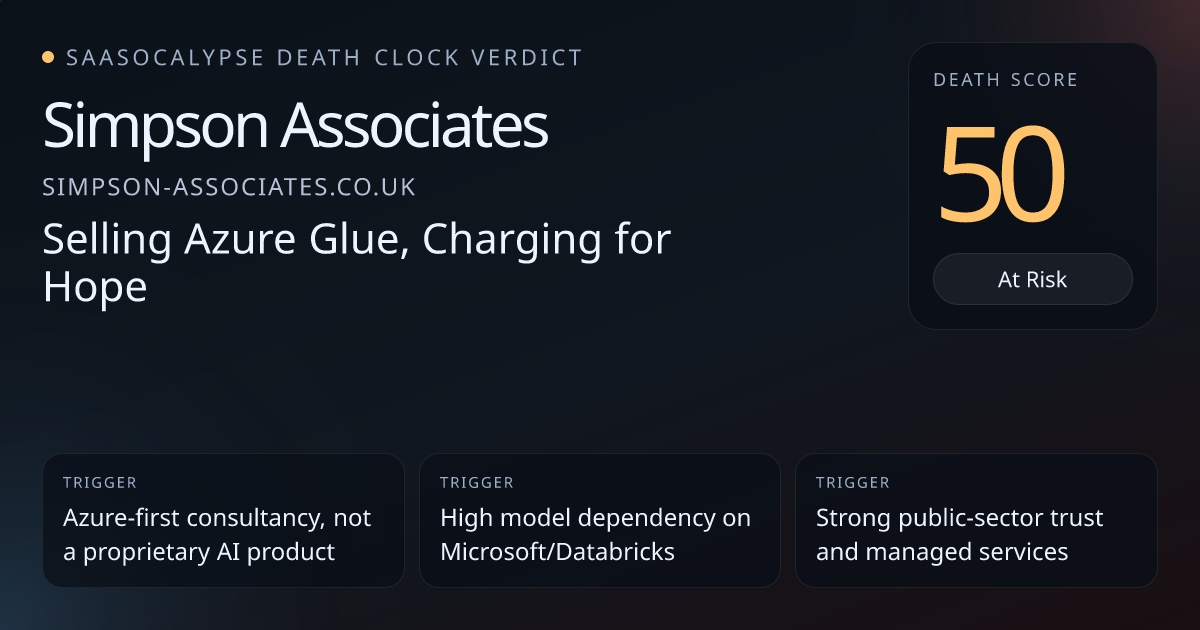 • SAASOCALYPSE DEATH CLOCK VERDICT

Simpson Associates

SIMPSON-ASSOCIATES.CO.UK

Selling Azure Glue, Charging for Hope

DEATH SCORE

50

At Risk

TRIGGER

Azure-first consultancy, not a proprietary AI product

TRIGGER

High model dependency on Microsoft/Databricks

TRIGGER

Strong public-sector trust and managed services