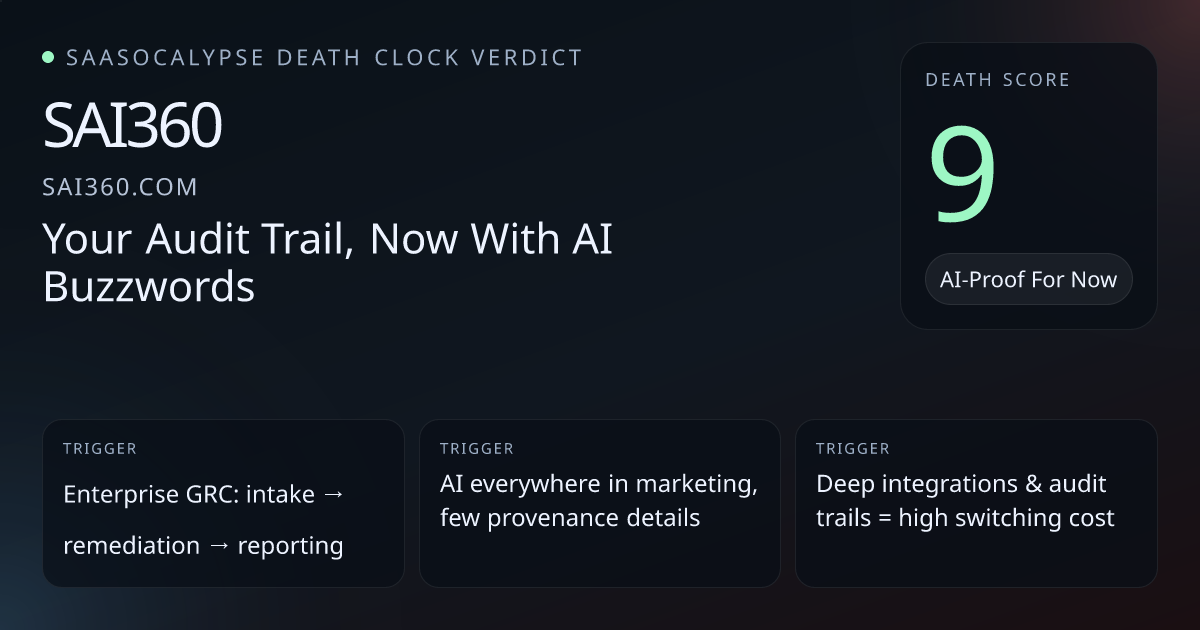 • SAASOCALYPSE DEATH CLOCK VERDICT

SAI360

SAI360.COM

Your Audit Trail, Now With AI Buzzwords

DEATH SCORE

9

AI-Proof For Now

TRIGGER

Enterprise GRC: intake → remediation → reporting

TRIGGER

AI everywhere in marketing, few provenance details

TRIGGER

Deep integrations & audit trails = high switching cost