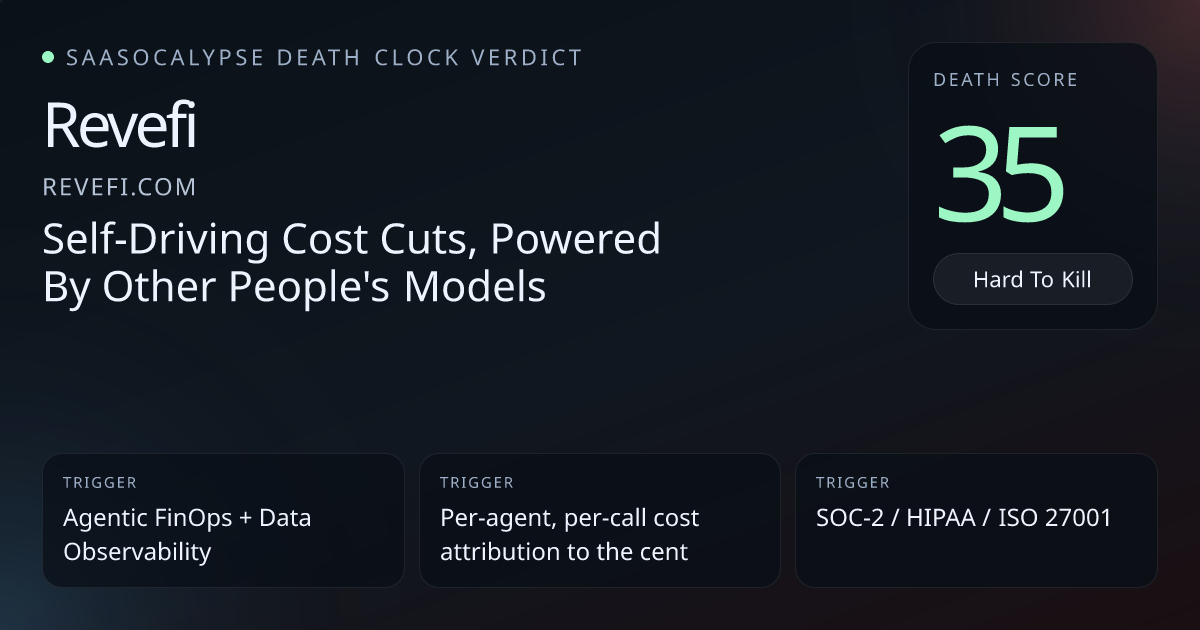 • SAASOCALYPSE DEATH CLOCK VERDICT

Revefi

REVEFI.COM

Self-Driving Cost Cuts, Powered By Other People's Models

DEATH SCORE

35

Hard To Kill

TRIGGER

Agentic FinOps + Data Observability

TRIGGER

Per-agent, per-call cost attribution to the cent

TRIGGER

SOC-2 / HIPAA / ISO 27001