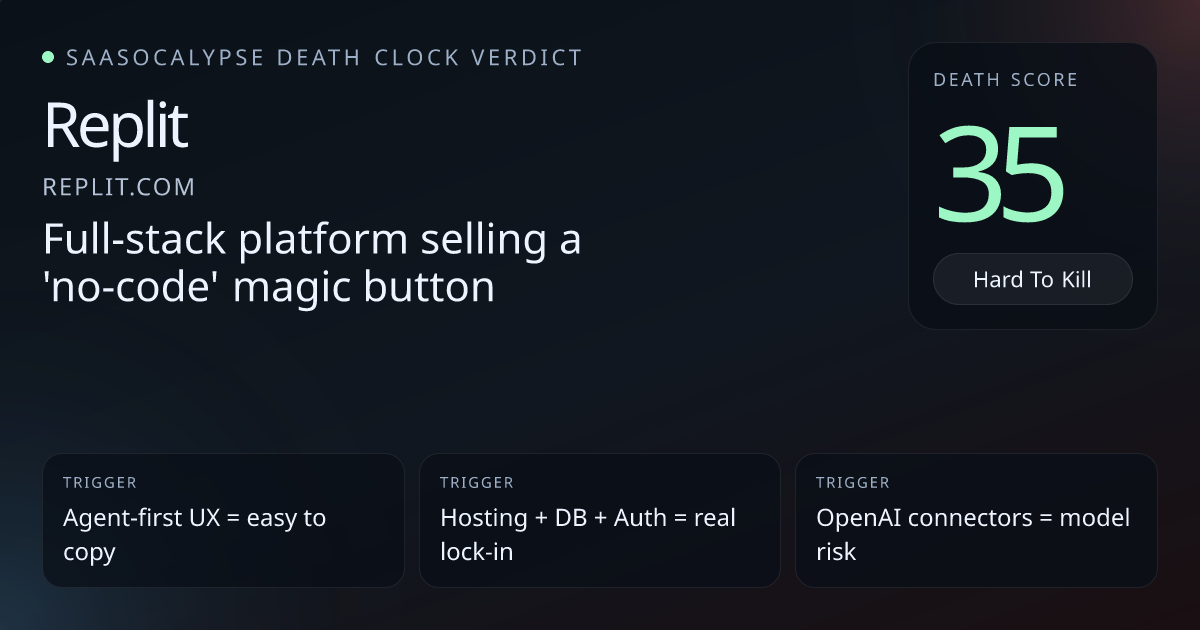 • SAASOCALYPSE DEATH CLOCK VERDICT

Replit

REPLIT.COM

Full-stack platform selling a 'no-code' magic button

DEATH SCORE

35

Hard To Kill

TRIGGER

Agent-first UX = easy to copy

TRIGGER

Hosting + DB + Auth = real lock-in

TRIGGER

OpenAI connectors = model risk