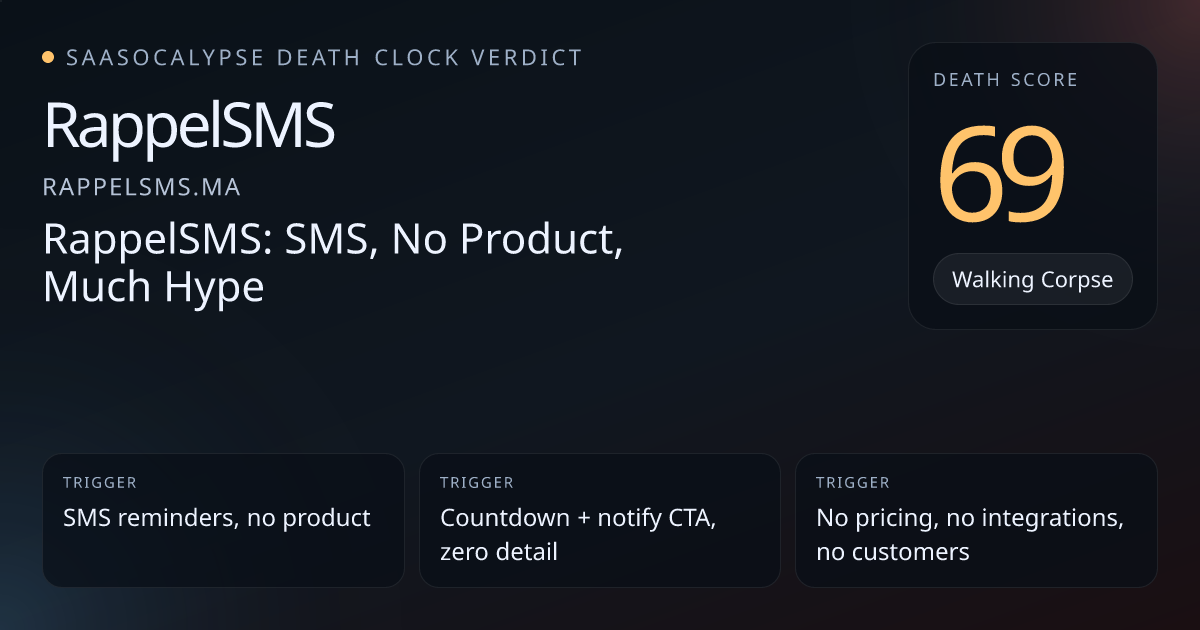 • SAASOCALYPSE DEATH CLOCK VERDICT

RappelSMS

RAPPELSMS.MA

RappelSMS: SMS, No Product, Much Hype

DEATH SCORE

69

Walking Corpse

TRIGGER

SMS reminders, no product

TRIGGER

Countdown + notify CTA, zero detail

TRIGGER

No pricing, no integrations, no customers