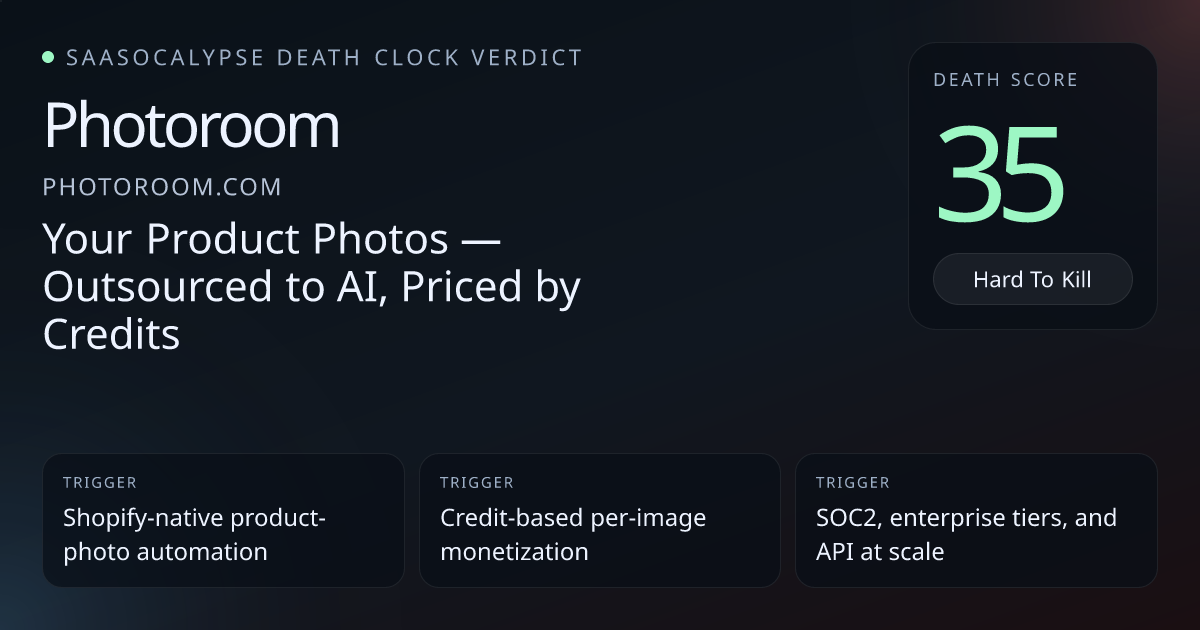 • SAASOCALYPSE DEATH CLOCK VERDICT

Photoroom

PHOTOROOM.COM

Your Product Photos — Outsourced to AI, Priced by Credits

DEATH SCORE

35

Hard To Kill

TRIGGER

Shopify-native product-photo automation

TRIGGER

Credit-based per-image monetization

TRIGGER

SOC2, enterprise tiers, and API at scale