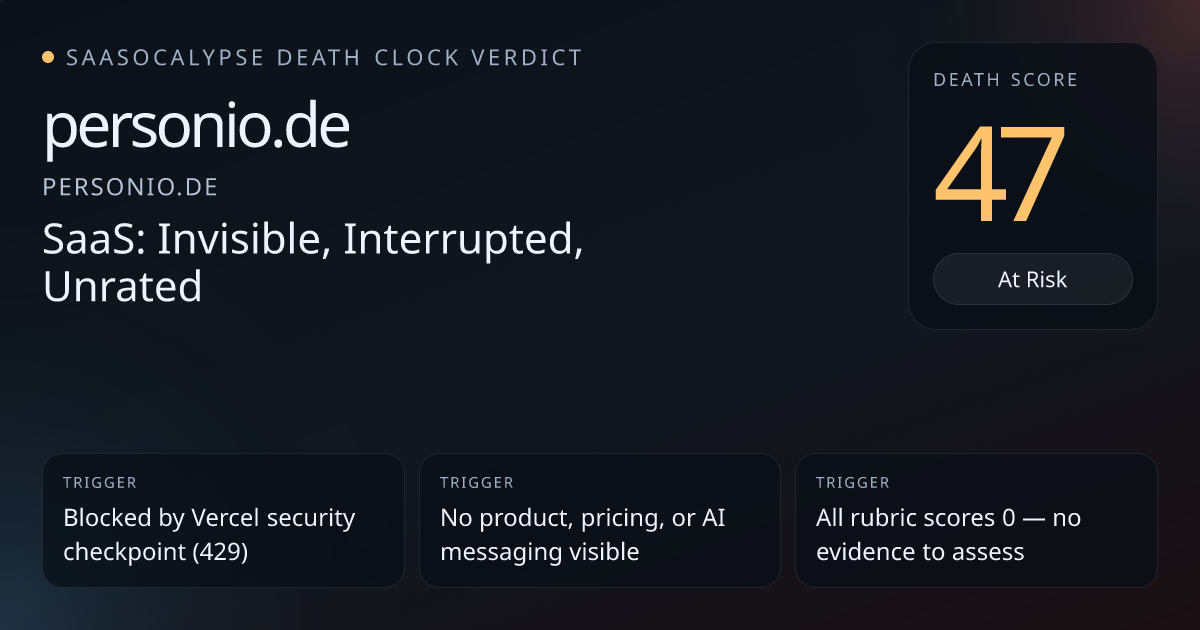 • SAASOCALYPSE DEATH CLOCK VERDICT

personio.de

PERSONIO.DE

SaaS: Invisible, Interrupted, Unrated

DEATH SCORE

47

At Risk

TRIGGER

Blocked by Vercel security checkpoint (429)

TRIGGER

No product, pricing, or AI messaging visible

TRIGGER

All rubric scores 0 — no evidence to assess