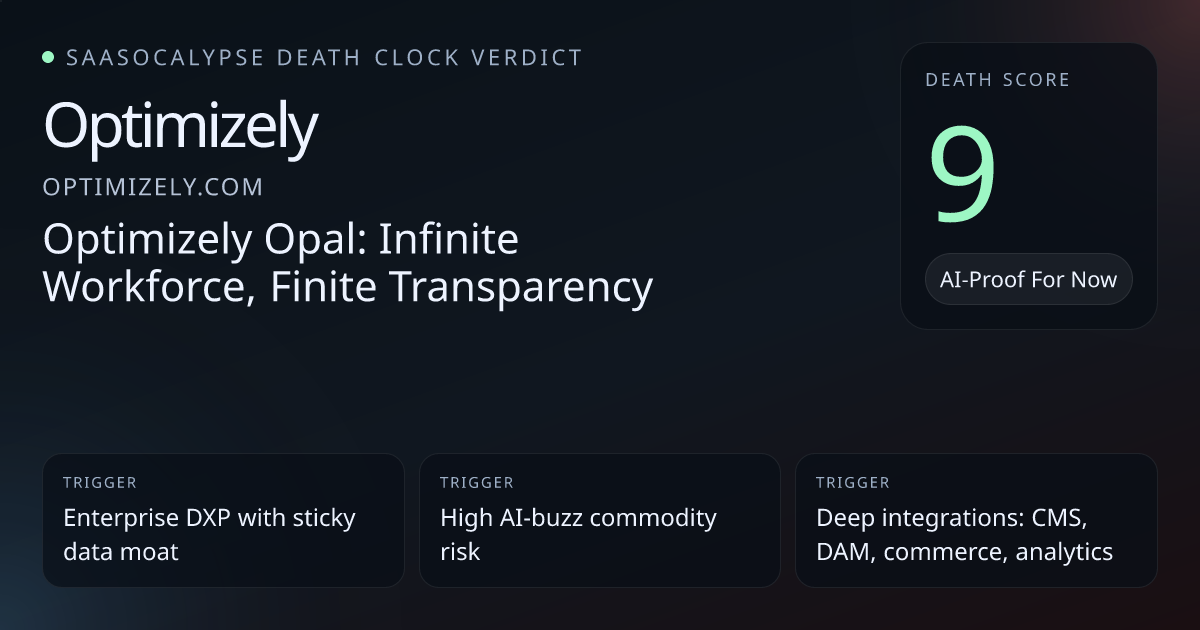 • SAASOCALYPSE DEATH CLOCK VERDICT

Optimizely

OPTIMIZELY.COM

Optimizely Opal: Infinite Workforce, Finite Transparency

DEATH SCORE

9

AI-Proof For Now

TRIGGER

Enterprise DXP with sticky data moat

TRIGGER

High AI-buzz commodity risk

TRIGGER

Deep integrations: CMS, DAM, commerce, analytics