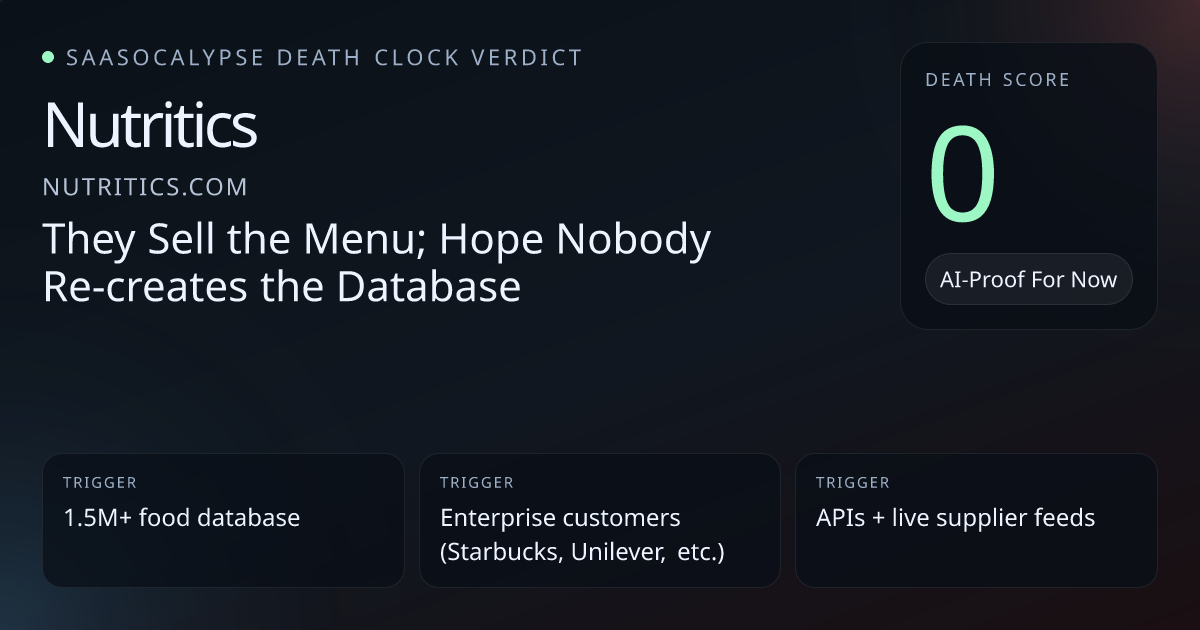 SAASOCALYPSE DEATH CLOCK VERDICT

Nutritics

NUTRITICS.COM

They Sell the Menu; Hope Nobody Re-creates the Database

DEATH SCORE

0

AI-Proof For Now

TRIGGER

1.5M+ food database

TRIGGER

Enterprise customers (Starbucks, Unilever, etc.)

TRIGGER

APIs + live supplier feeds