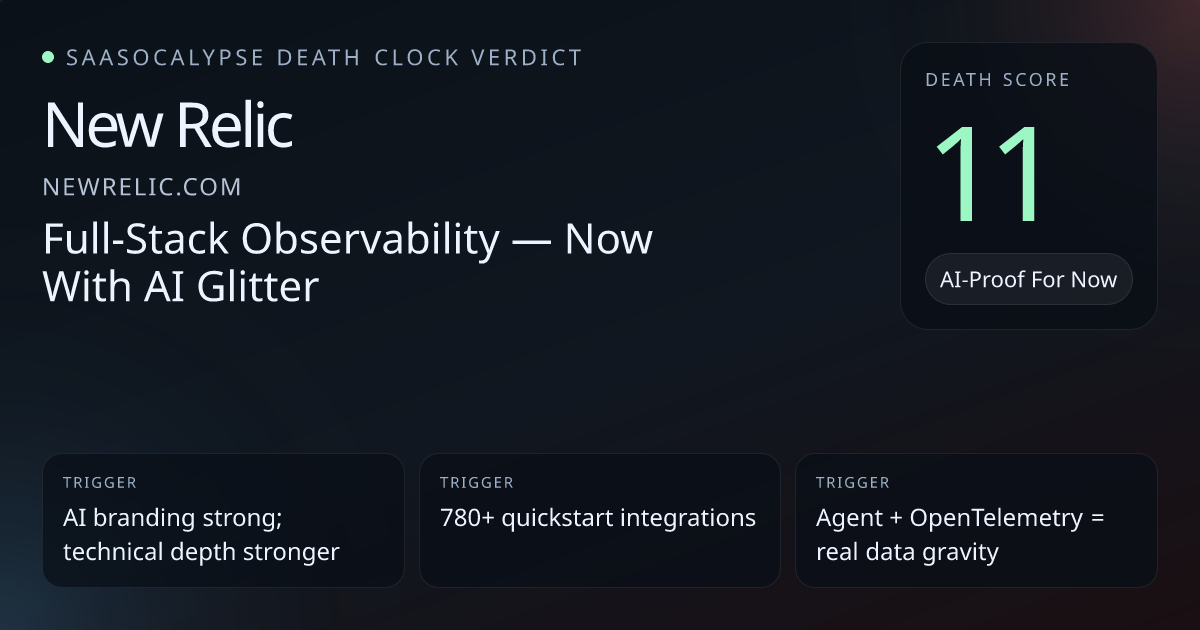 • SAASOCALYPSE DEATH CLOCK VERDICT

New Relic

NEWRELIC.COM

Full-Stack Observability — Now With AI Glitter

DEATH SCORE

11

AI-Proof For Now

TRIGGER

AI branding strong; technical depth stronger

TRIGGER

780+ quickstart integrations

TRIGGER

Agent + OpenTelemetry = real data gravity