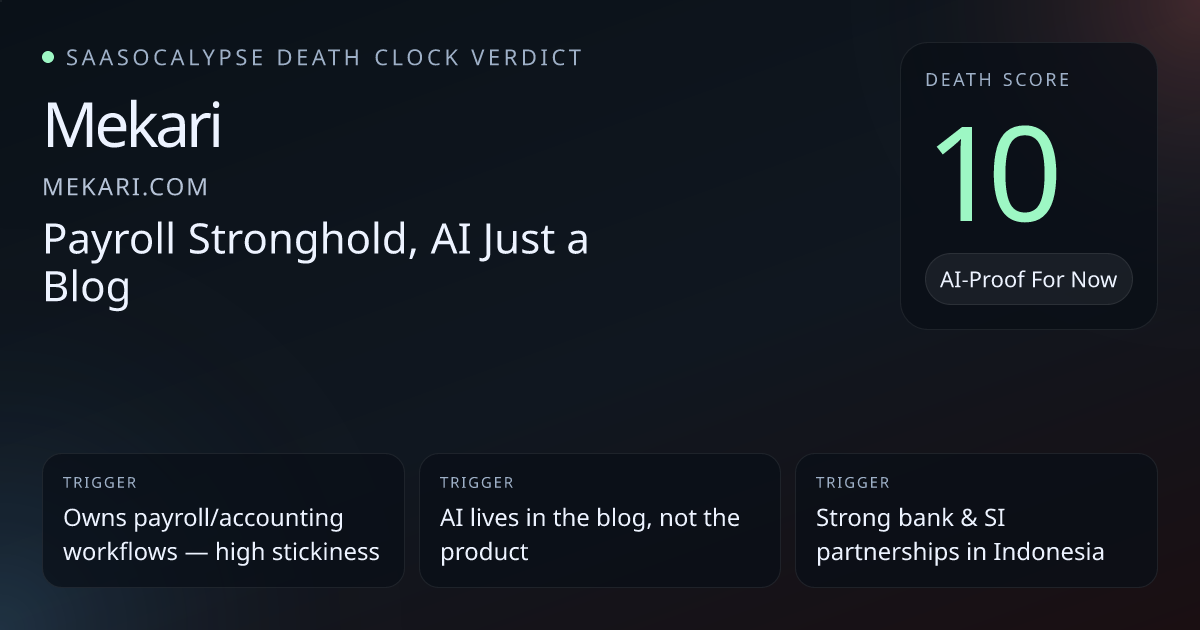 • SAASOCALYPSE DEATH CLOCK VERDICT

Mekari

MEKARI.COM

Payroll Stronghold, AI Just a Blog

DEATH SCORE

10

AI-Proof For Now

TRIGGER

Owns payroll/accounting workflows — high stickiness

TRIGGER

AI lives in the blog, not the product

TRIGGER

Strong bank & SI partnerships in Indonesia