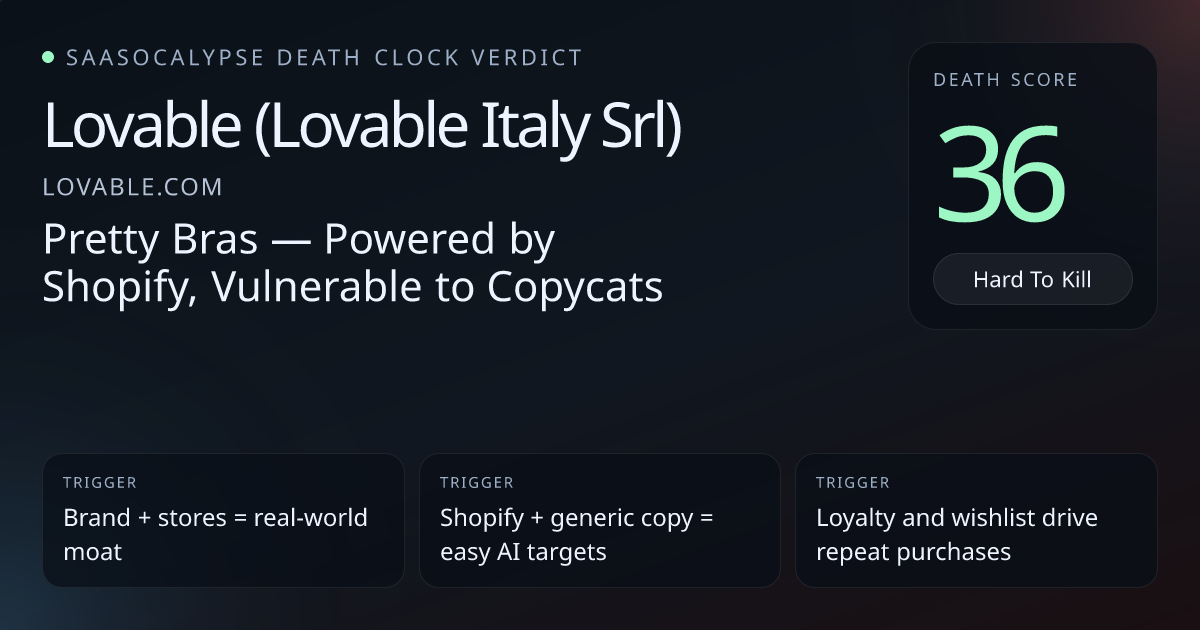 • SAASOCALYPSE DEATH CLOCK VERDICT

Lovable (Lovable Italy Srl)

LOVABLE.COM

Pretty Bras — Powered by Shopify, Vulnerable to Copycats

DEATH SCORE

36

Hard To Kill

TRIGGER

Brand + stores = real-world moat

TRIGGER

Shopify + generic copy = easy AI targets

TRIGGER

Loyalty and wishlist drive repeat purchases