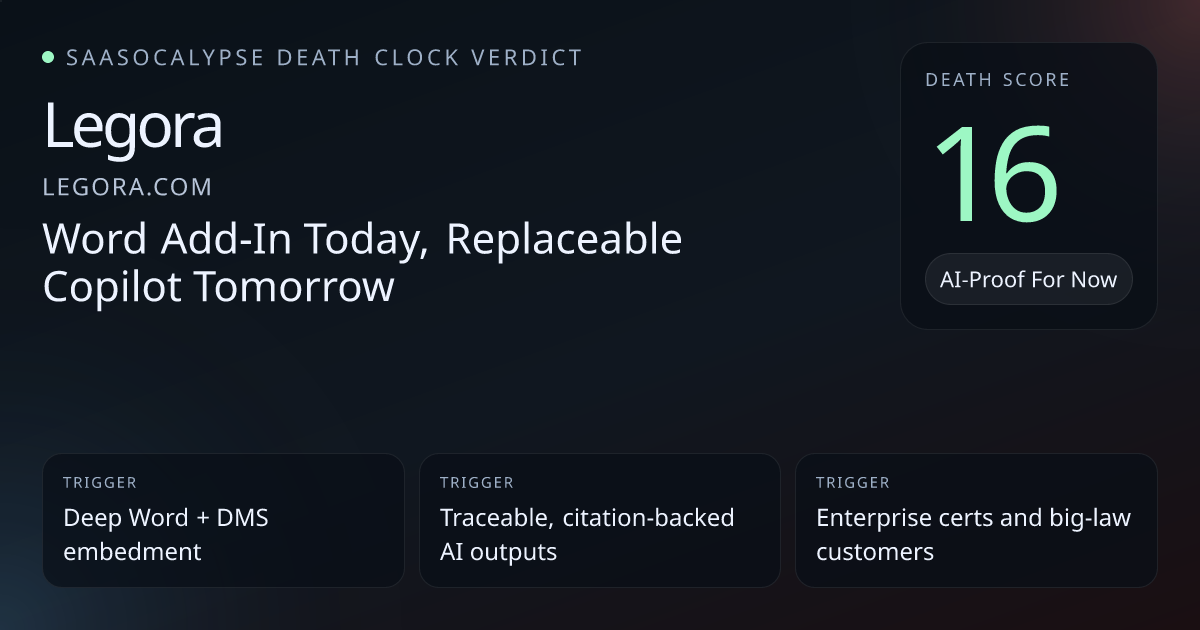 • SAASOCALYPSE DEATH CLOCK VERDICT

Legora

LEGORA.COM

Word Add-In Today, Replaceable Copilot Tomorrow

DEATH SCORE

16

AI-Proof For Now

TRIGGER

Deep Word + DMS embedment

TRIGGER

Traceable, citation-backed AI outputs

TRIGGER

Enterprise certs and big-law customers