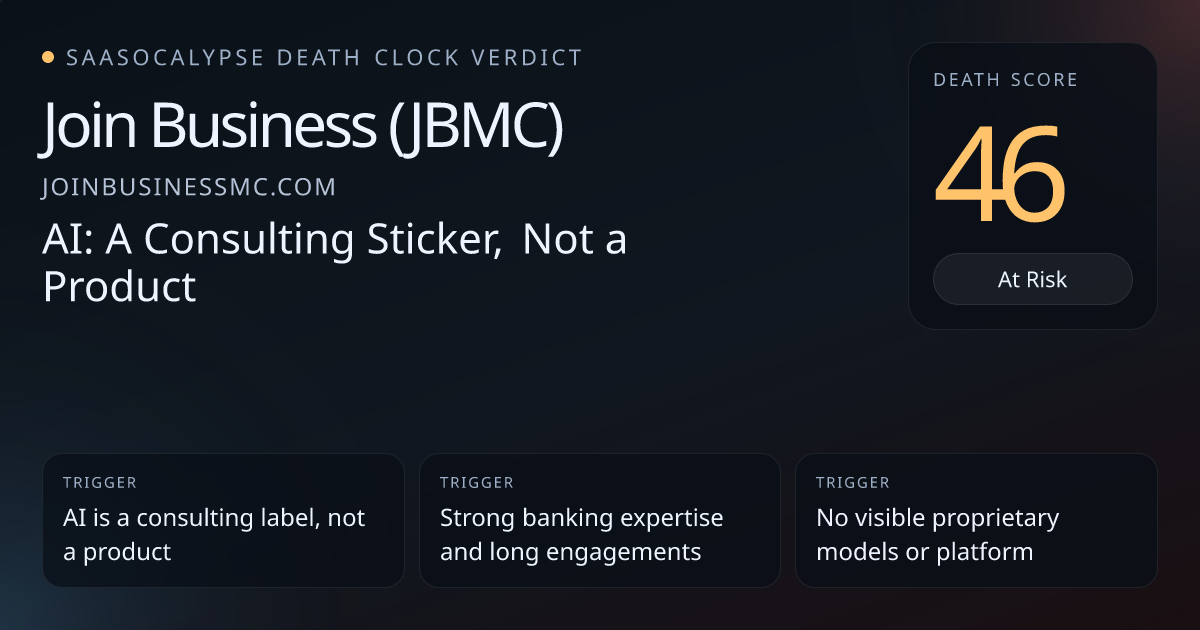 • SAASOCALYPSE DEATH CLOCK VERDICT

Join Business (JBMC)

JOINBUSINESSMC.COM

AI: A Consulting Sticker, Not a Product

DEATH SCORE

46

At Risk

TRIGGER

AI is a consulting label, not a product

TRIGGER

Strong banking expertise and long engagements

TRIGGER

No visible proprietary models or platform