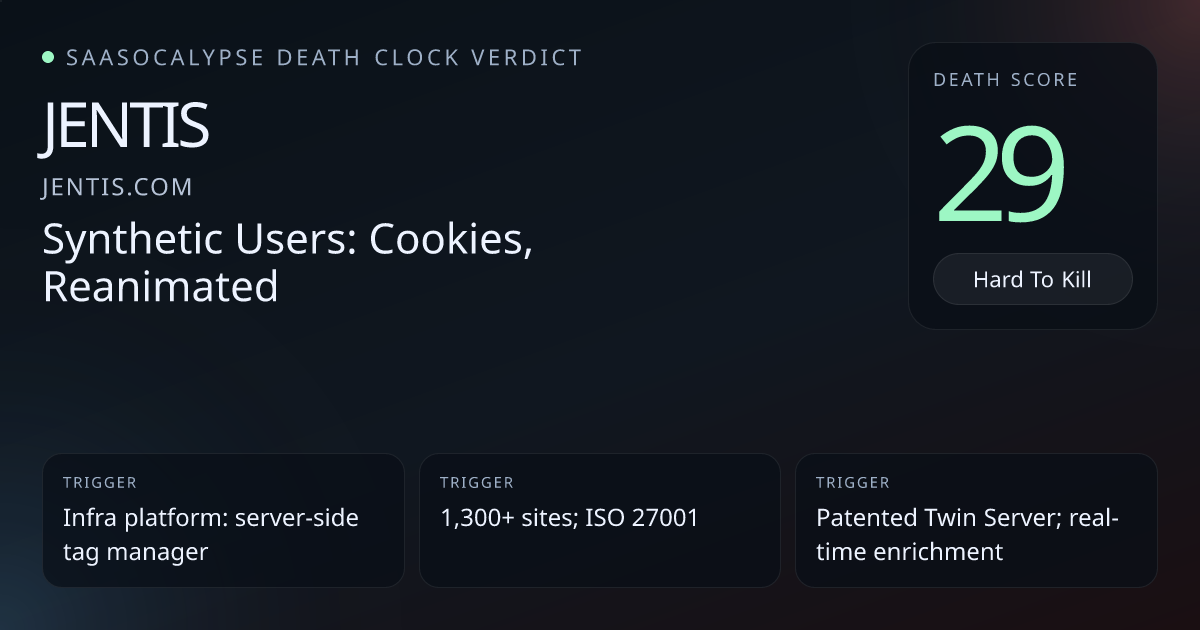 • SAASOCALYPSE DEATH CLOCK VERDICT

JENTIS

JENTIS.COM

Synthetic Users: Cookies, Reanimated

DEATH SCORE

29

Hard To Kill

TRIGGER

Infra platform: server-side tag manager

TRIGGER

1,300+ sites; ISO 27001

TRIGGER

Patented Twin Server; real-time enrichment