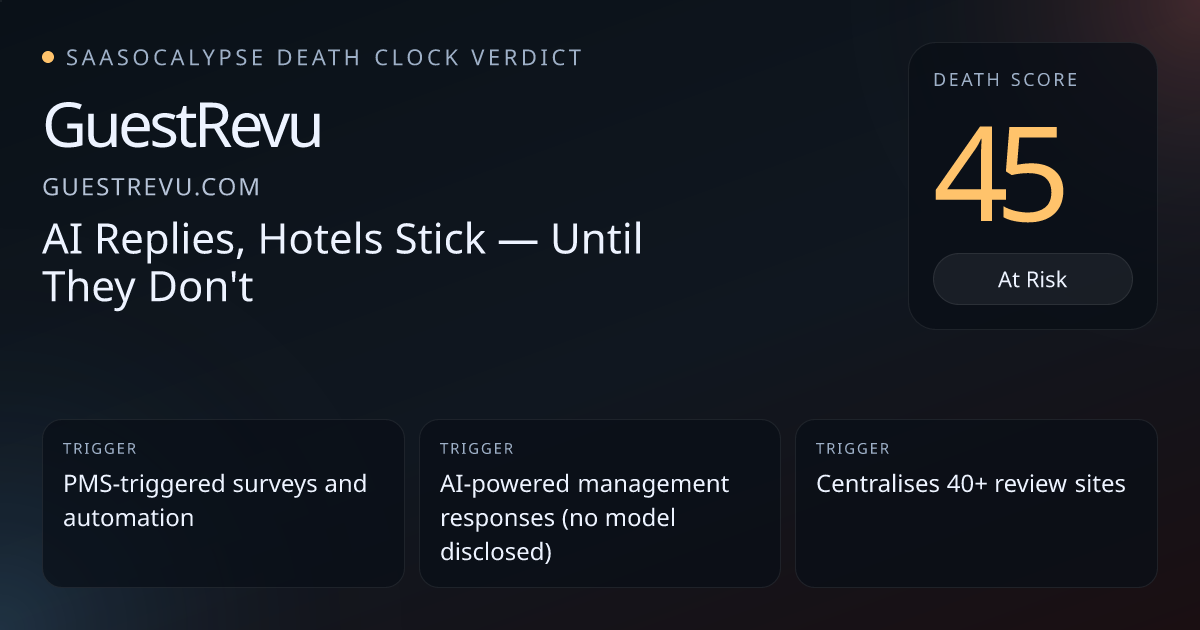 • SAASOCALYPSE DEATH CLOCK VERDICT

GuestRevu

GUESTREVU.COM

AI Replies, Hotels Stick — Until They Don't

DEATH SCORE

45

At Risk

TRIGGER

PMS-triggered surveys and automation

TRIGGER

AI-powered management responses (no model disclosed)

TRIGGER

Centralises 40+ review sites