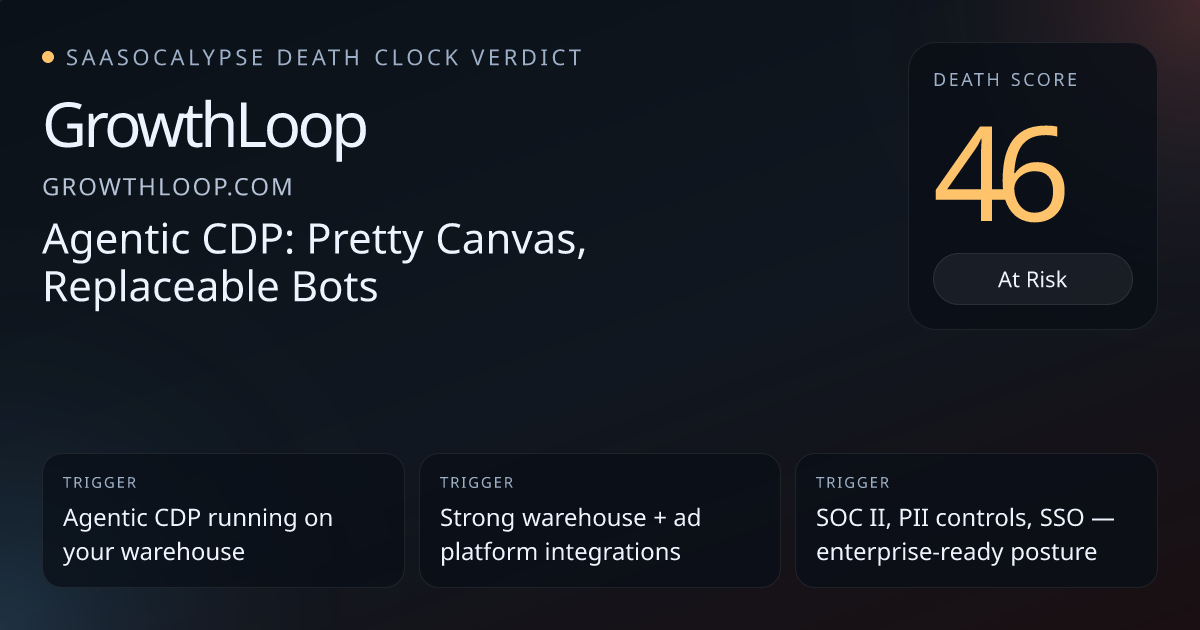 • SAASOCALYPSE DEATH CLOCK VERDICT

GrowthLoop

GROWTHLOOP.COM

Agentic CDP: Pretty Canvas, Replaceable Bots

DEATH SCORE

46

At Risk

TRIGGER

Agentic CDP running on your warehouse

TRIGGER

Strong warehouse + ad platform integrations

TRIGGER

SOC II, PII controls, SSO — enterprise-ready posture