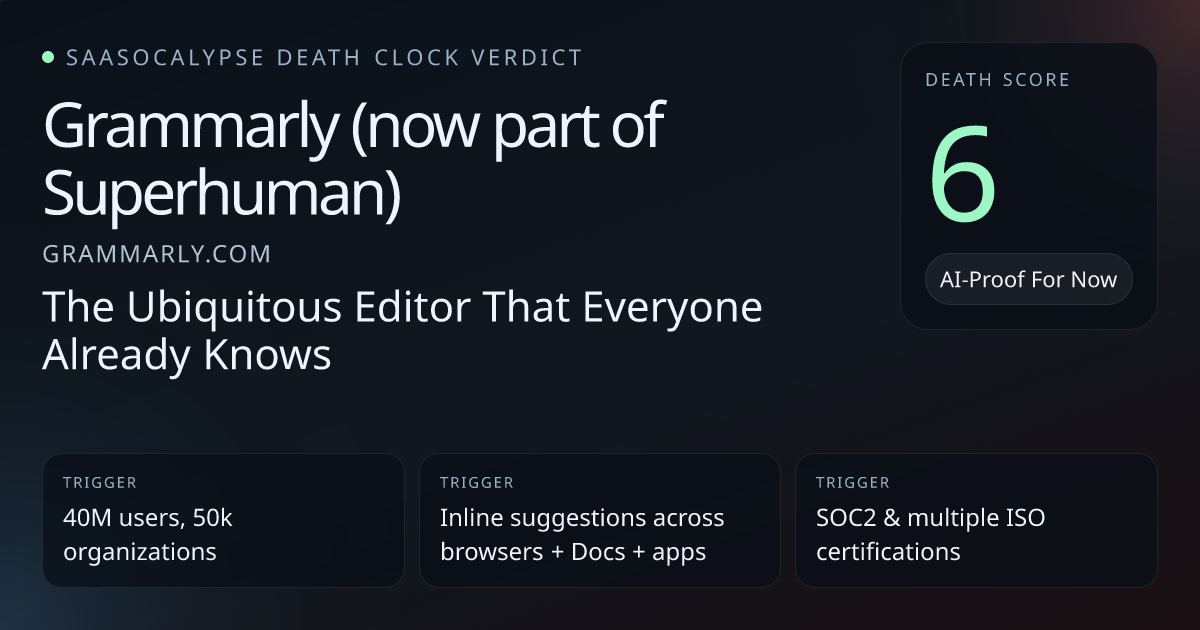 SAASOCALYPSE DEATH CLOCK VERDICT

Grammarly (now part of Superhuman)

GRAMMARLY.COM

The Ubiquitous Editor That Everyone Already Knows

DEATH SCORE

6

AI-Proof For Now

TRIGGER

40M users, 50k organizations

TRIGGER

Inline suggestions across browsers + Docs + apps

TRIGGER

SOC2 & multiple ISO certifications