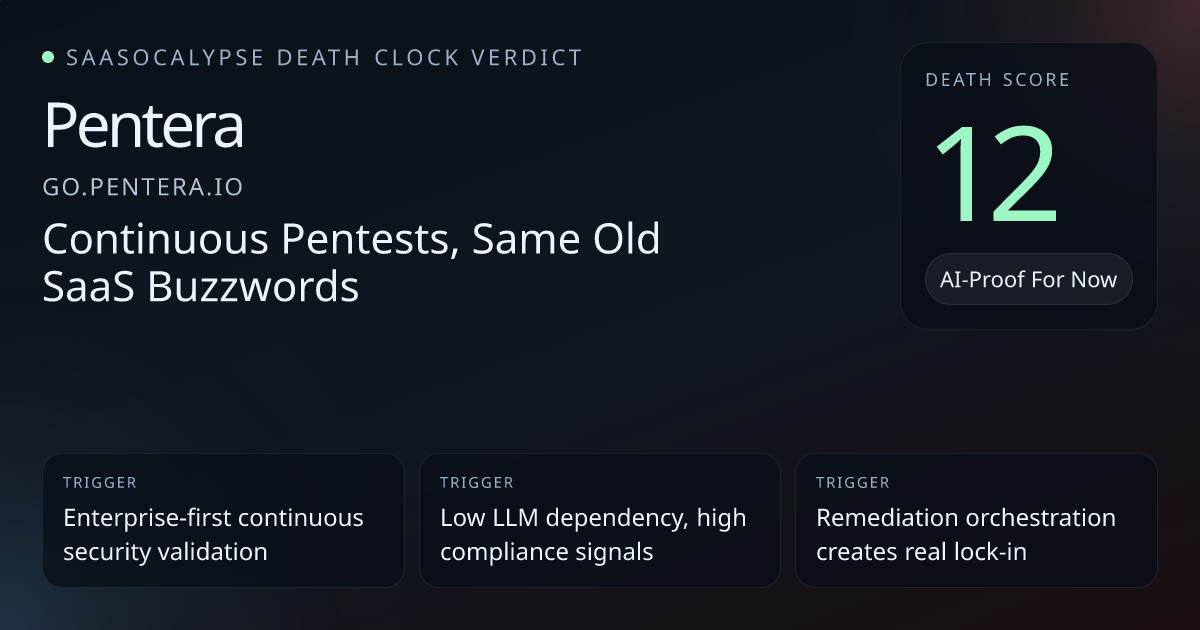 • SAASOCALYPSE DEATH CLOCK VERDICT

Pentera

GO.PENTERA.IO

Continuous Pentests, Same Old SaaS Buzzwords

DEATH SCORE

12

AI-Proof For Now

TRIGGER

Enterprise-first continuous security validation

TRIGGER

Low LLM dependency, high compliance signals

TRIGGER

Remediation orchestration creates real lock-in