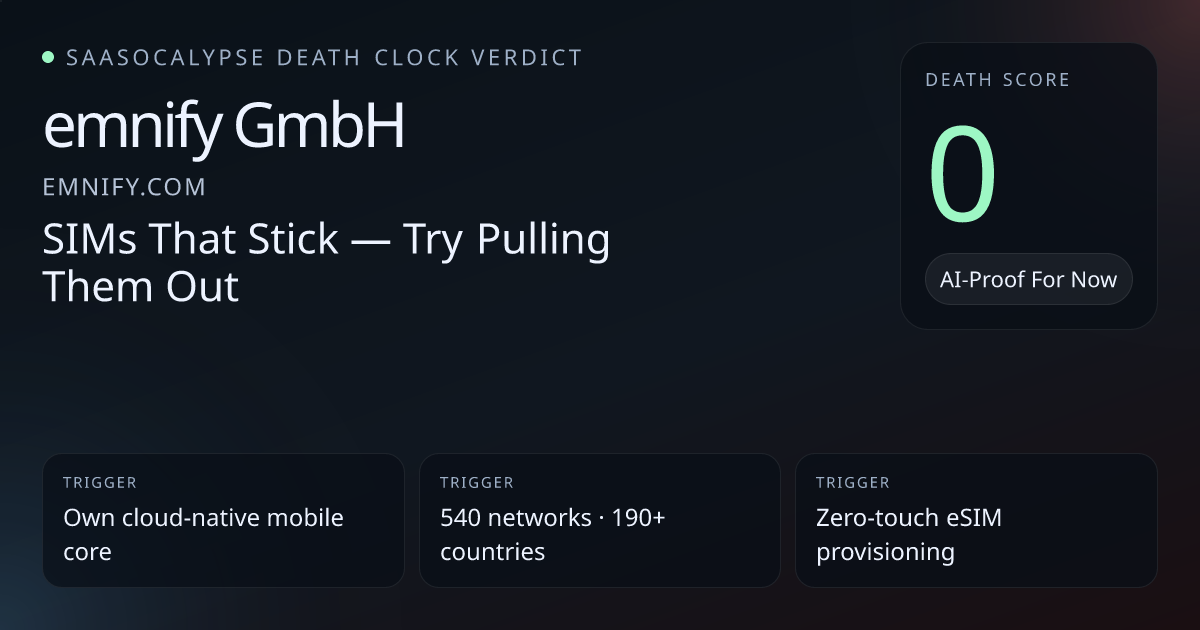 SAASOCALYPSE DEATH CLOCK VERDICT

emnify GmbH

EMNIFY.COM

SIMs That Stick — Try Pulling Them Out

DEATH SCORE

0

AI-Proof For Now

TRIGGER

Own cloud-native mobile core

TRIGGER

540 networks · 190+ countries

TRIGGER

Zero-touch eSIM provisioning