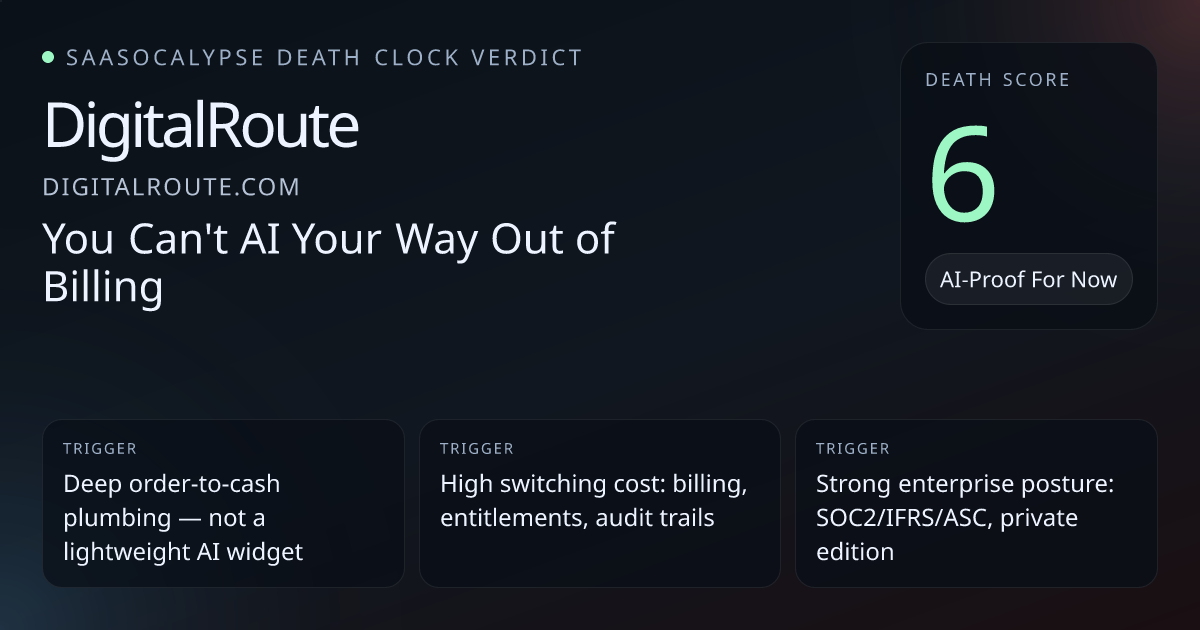 • SAASOCALYPSE DEATH CLOCK VERDICT

DigitalRoute

DIGITALROUTE.COM

You Can't AI Your Way Out of Billing

DEATH SCORE

6

AI-Proof For Now

TRIGGER

Deep order-to-cash plumbing — not a lightweight AI widget

TRIGGER

High switching cost: billing, entitlements, audit trails

TRIGGER

Strong enterprise posture: SOC2/IFRS/ASC, private edition