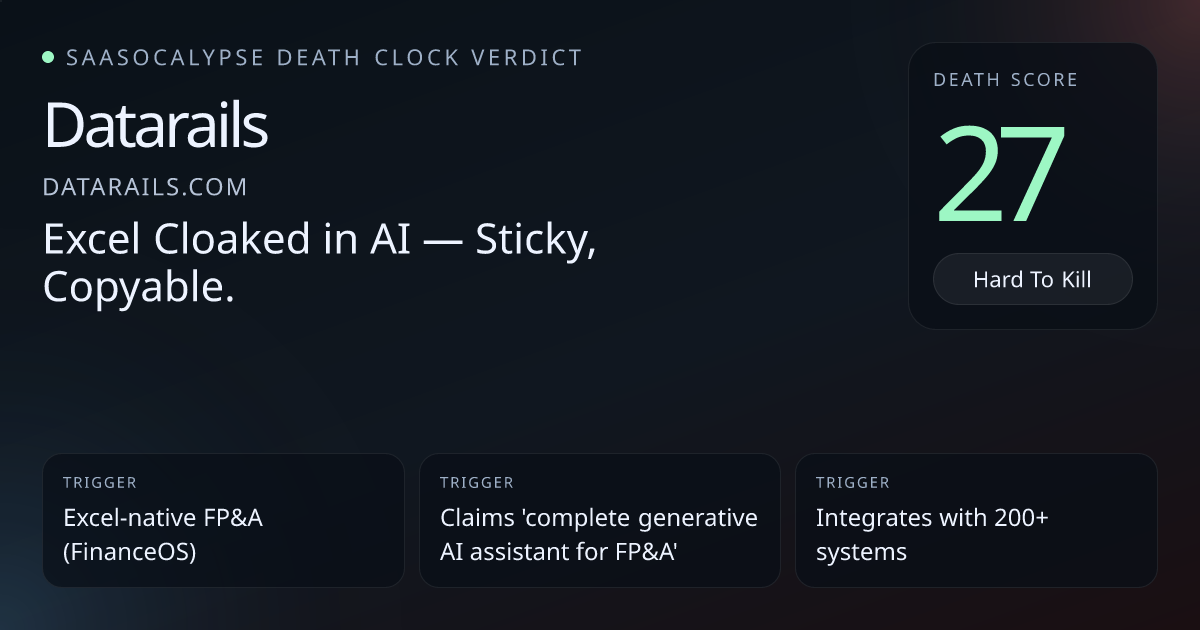 • SAASOCALYPSE DEATH CLOCK VERDICT

Datarails

DATARAILS.COM

Excel Cloaked in AI — Sticky, Copyable.

DEATH SCORE

27

Hard To Kill

TRIGGER

Excel-native FP&A (FinanceOS)

TRIGGER

Claims 'complete generative AI assistant for FP&A'

TRIGGER

Integrates with 200+ systems