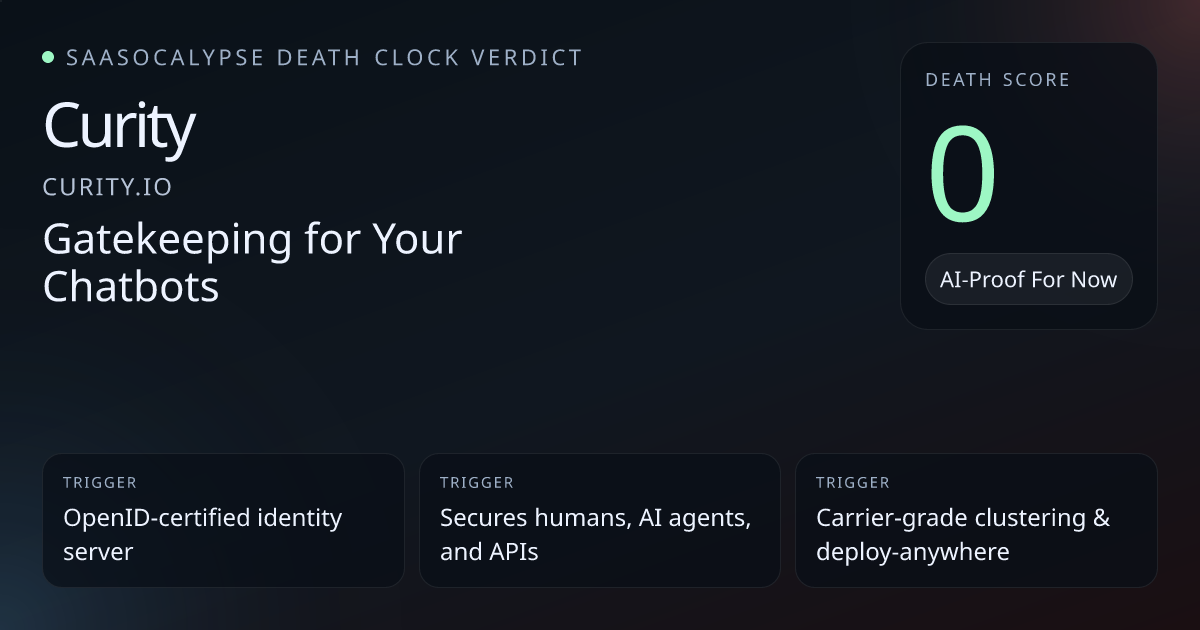 • SAASOCALYPSE DEATH CLOCK VERDICT

Curity

CURITY.IO

Gatekeeping for Your Chatbots

DEATH SCORE

0

AI-Proof For Now

TRIGGER

OpenID-certified identity server

TRIGGER

Secures humans, AI agents, and APIs

TRIGGER

Carrier-grade clustering & deploy-anywhere