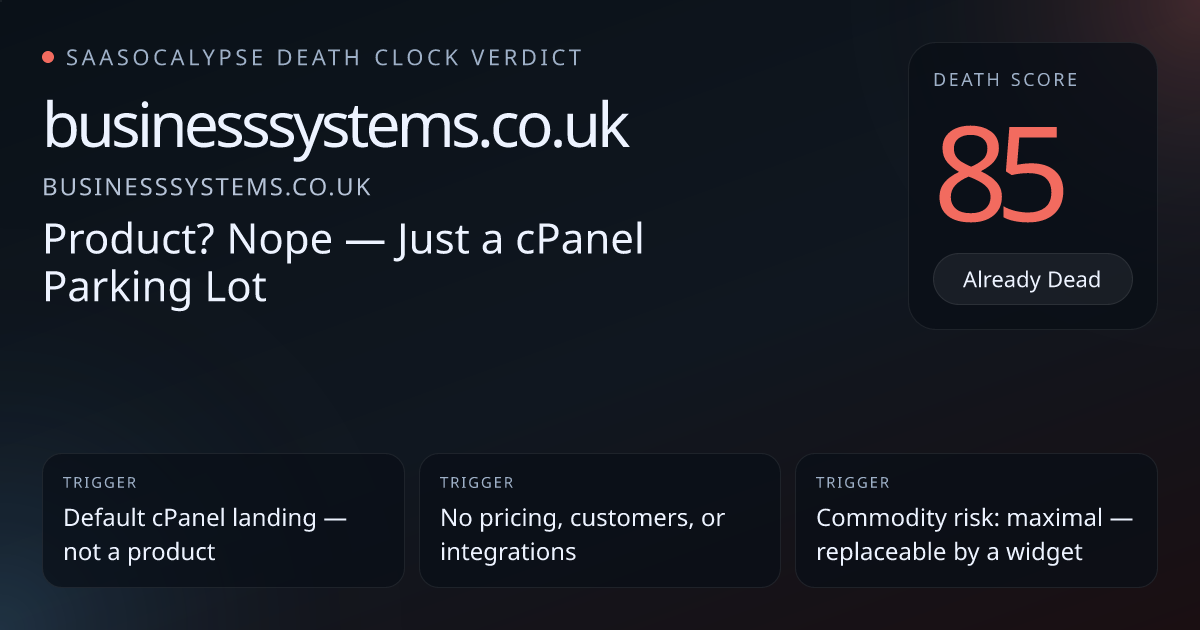 • SAASOCALYPSE DEATH CLOCK VERDICT

businesssystems.co.uk

BUSINESSSYSTEMS.CO.UK

Product? Nope — Just a cPanel Parking Lot

DEATH SCORE

85

Already Dead

TRIGGER

Default cPanel landing — not a product

TRIGGER

No pricing, customers, or integrations

TRIGGER

Commodity risk: maximal — replaceable by a widget