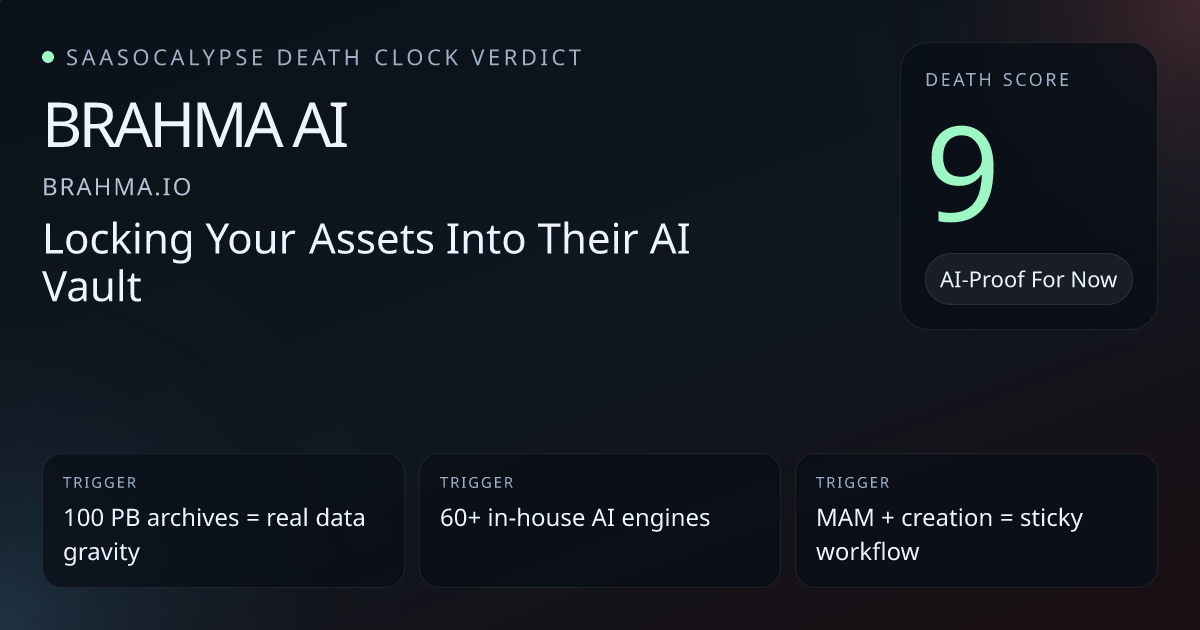 • SAASOCALYPSE DEATH CLOCK VERDICT

BRAHMA AI

BRAHMA.IO

Locking Your Assets Into Their AI Vault

DEATH SCORE

9

AI-Proof For Now

TRIGGER

100 PB archives = real data gravity

TRIGGER

60+ in-house AI engines

TRIGGER

MAM + creation = sticky workflow