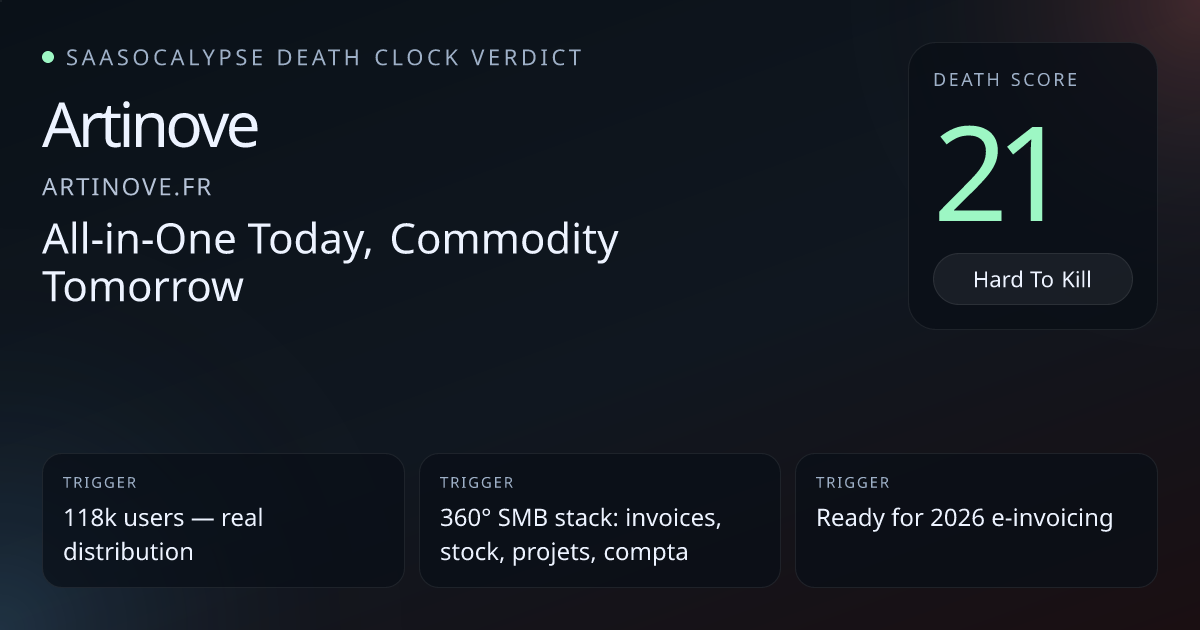 SAASOCALYPSE DEATH CLOCK VERDICT

Artinove

ARTINOVE.FR

All-in-One Today, Commodity Tomorrow

DEATH SCORE

21

Hard To Kill

TRIGGER

118k users — real distribution

TRIGGER

360° SMB stack: invoices, stock, projets, compta

TRIGGER

Ready for 2026 e-invoicing