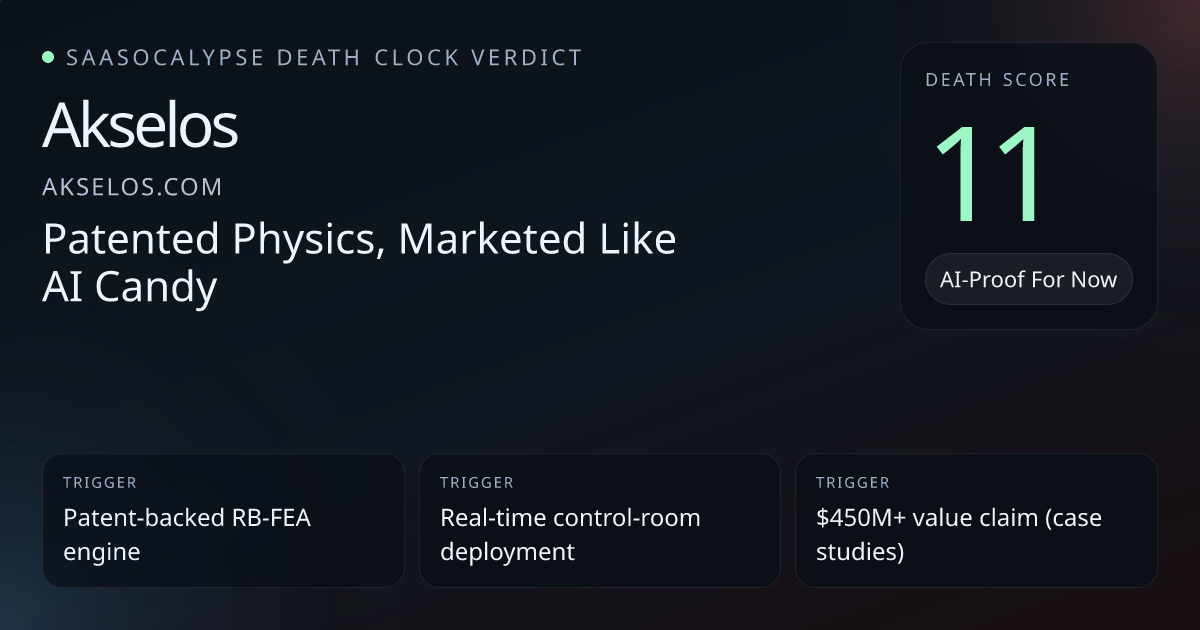 • SAASOCALYPSE DEATH CLOCK VERDICT

Akselos

AKSELOS.COM

Patented Physics, Marketed Like AI Candy

DEATH SCORE

11

AI-Proof For Now

TRIGGER

Patent-backed RB-FEA engine

TRIGGER

Real-time control-room deployment

TRIGGER

$450M+ value claim (case studies)