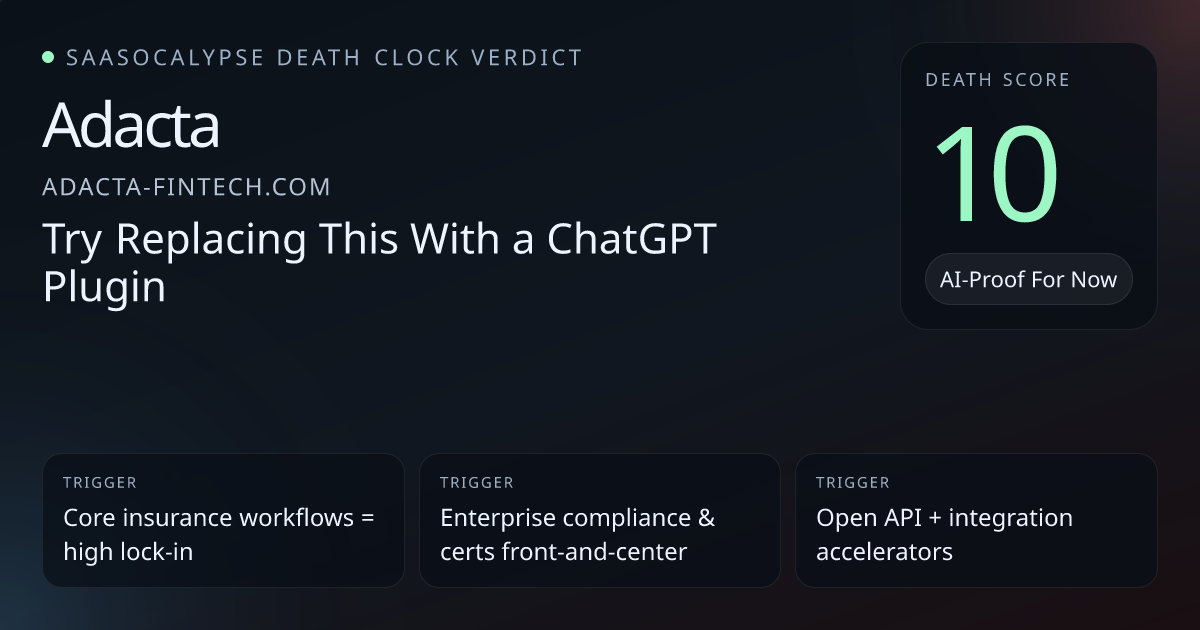 • SAASOCALYPSE DEATH CLOCK VERDICT

Adacta

ADACTA-FINTECH.COM

Try Replacing This With a ChatGPT Plugin

DEATH SCORE

10

AI-Proof For Now

TRIGGER

Core insurance workflows = high lock-in

TRIGGER

Enterprise compliance & certs front-and-center

TRIGGER

Open API + integration accelerators